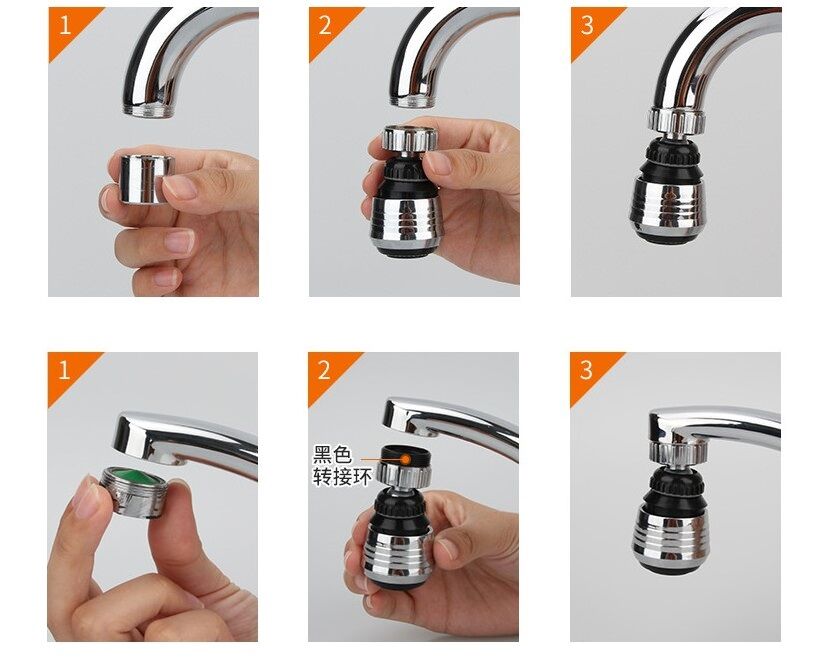 1

2

3

1

2

黑色
转接环

3